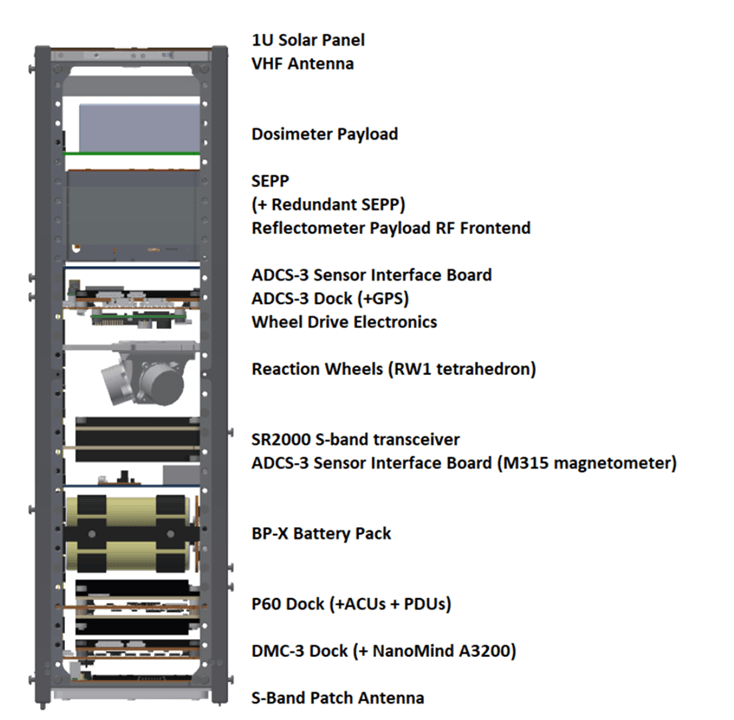 1U Solar Panel
VHF Antenna

Dosimeter Payload

SEPP
(+ Redundant SEPP)
Reflectometer Payload RF Frontend

ADCS-3 Sensor Interface Board
ADCS-3 Dock (+GPS)
Wheel Drive Electronics

Reaction Wheels (RW1 tetrahedron)

SR2000 S-band transceiver
ADCS-3 Sensor Interface Board (M315 magnetometer)

BP-X Battery Pack

P60 Dock (+ACUs + PDUs)

DMC-3 Dock (+ NanoMind A3200)

S-Band Patch Antenna